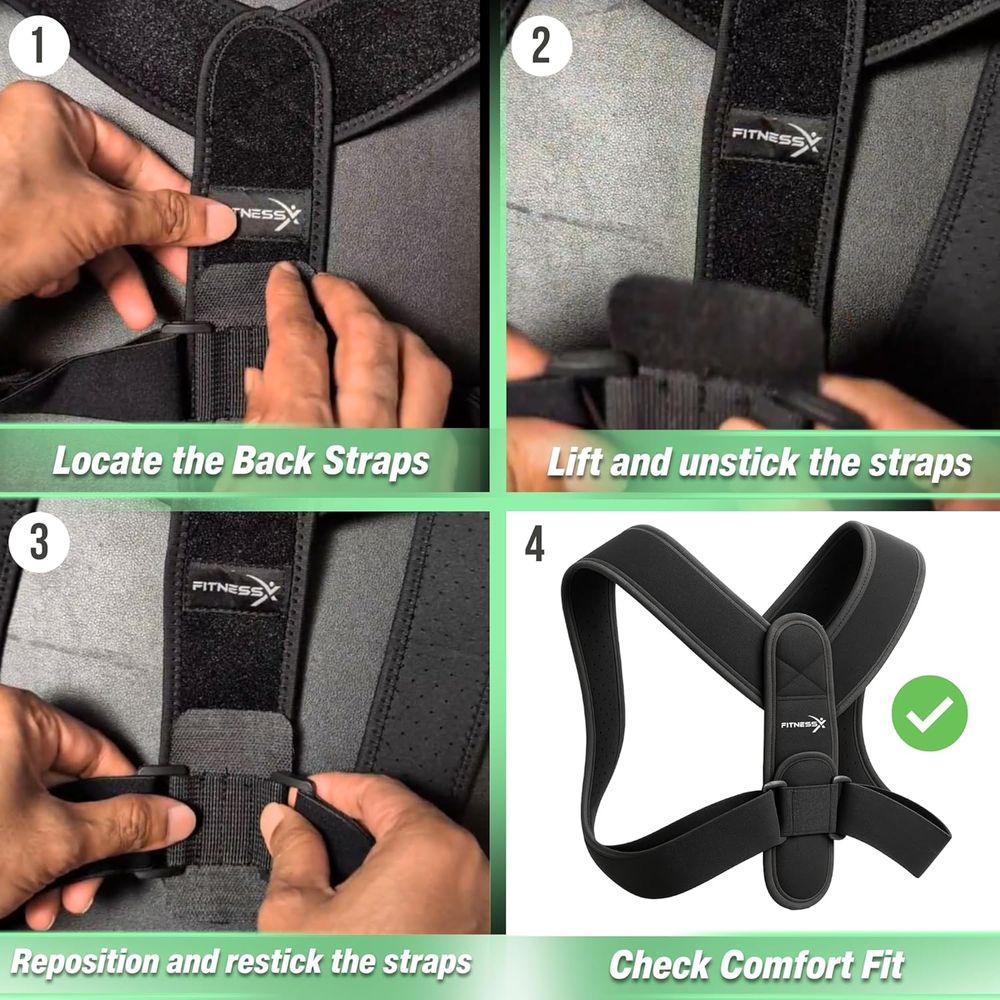 1

FITNESSX

Locate the Back Straps

2

FITNESSX

Lift and unstick the straps

3

FITNESSX

Reposition and restick the straps

4

FITNESSX

Check Comfort Fit